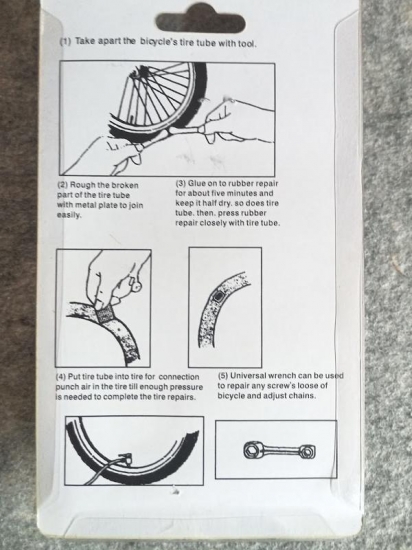 (1) Take apart the bicycle's tire tube with tool.

(2) Rough the broken part of the tire tube with metal plate to join easily.

(3) Glue on to rubber repair for about five minutes and keep it half dry. so does tire tube. then. press rubber repair closely with tire tube.

(4) Put tire tube into tire for connection punch air in the tire till enough pressure is needed to complete the tire repairs.

(5) Universal wrench can be used to repair any screw's loose of bicycle and adjust chains.